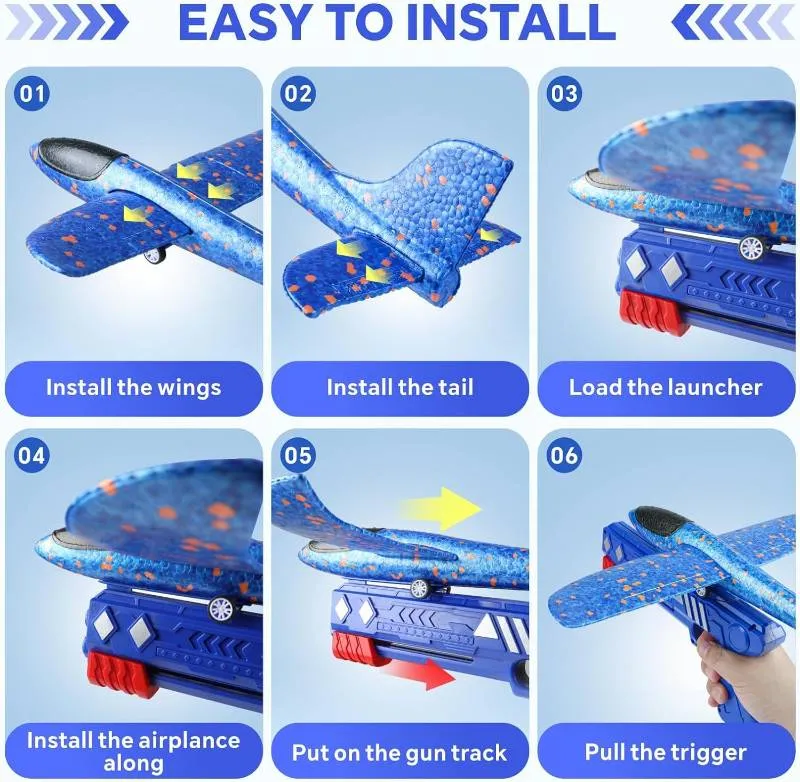 EASY TO INSTALL

01
Install the wings

02
Install the tail

03
Load the launcher

04
Install the airplance along

05
Put on the gun track

06
Pull the trigger